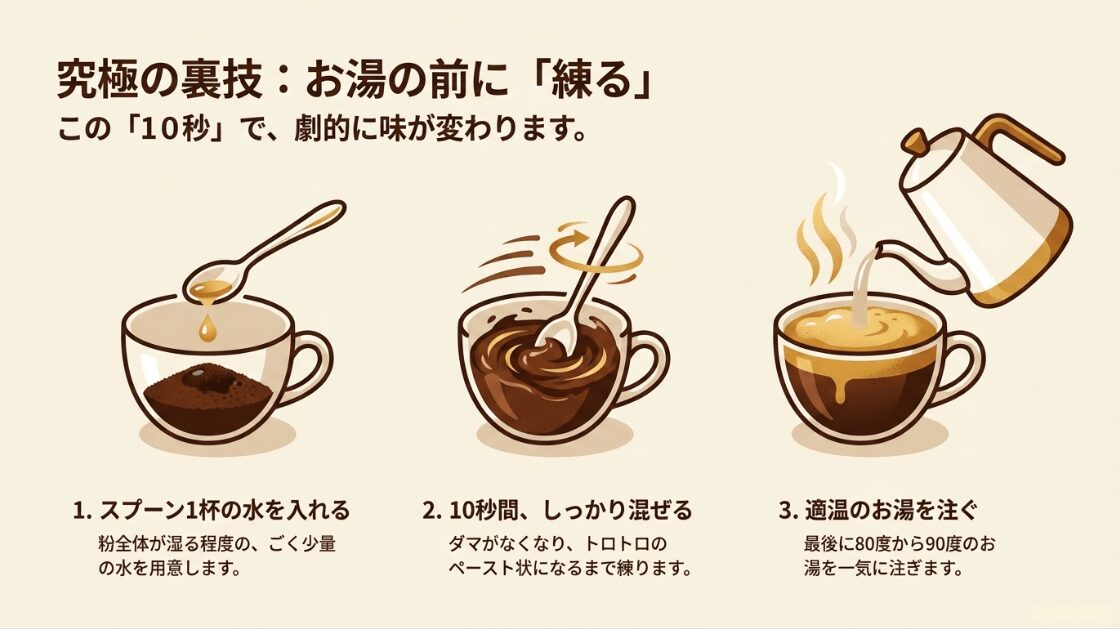 究極の裏技：お湯の前に「練る」

この「10秒」で、劇的に味が変わります。

1. スプーン1杯の水を入れる

粉全体が湿る程度の、ごく少量の水を用意します。

2. 10秒間、しっかり混ぜる

ダマがなくなり、トロトロのペースト状になるまで練ります。

3. 適温のお湯を注ぐ

最後に80度から90度のお湯を一気に注ぎます。